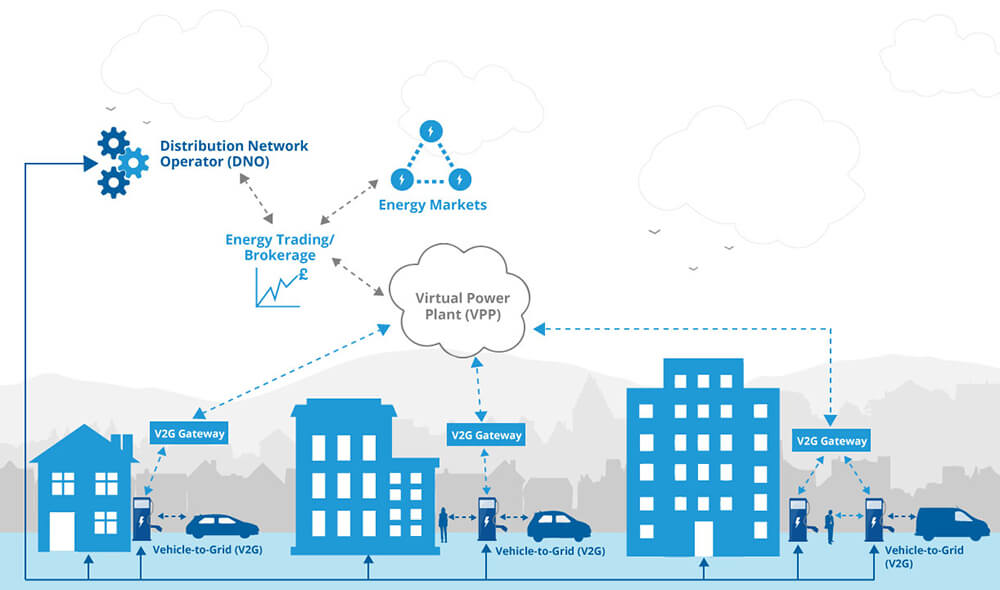 Distribution Network Operator (DNO)

Energy Markets

Energy Trading/ Brokerage

£

Virtual Power Plant (VPP)

V2G Gateway

V2G Gateway

V2G Gateway

Vehicle-to-Grid (V2G)

Vehicle-to-Grid (V2G)

Vehicle-to-Grid (V2G)